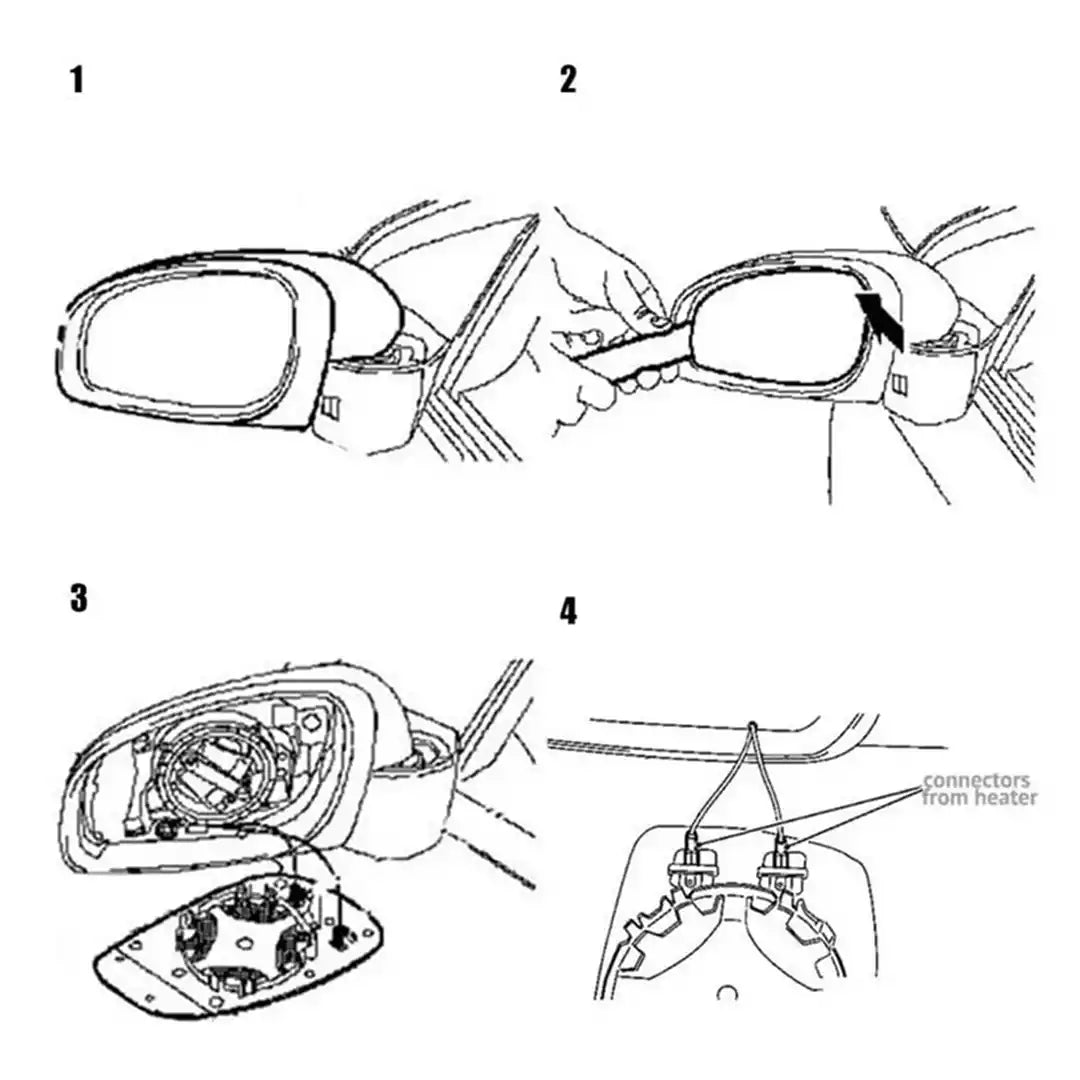 1

2

3

4

connectors from heater