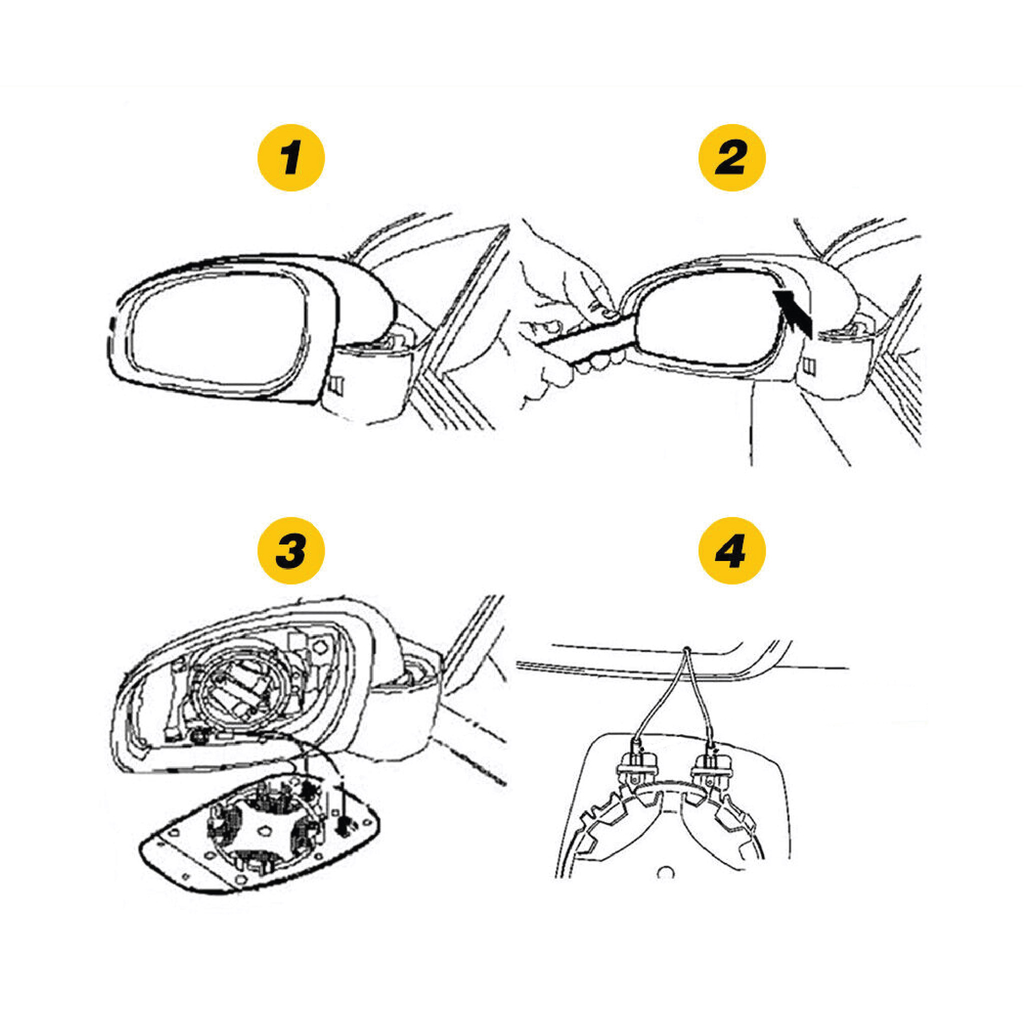 1

2

3

4